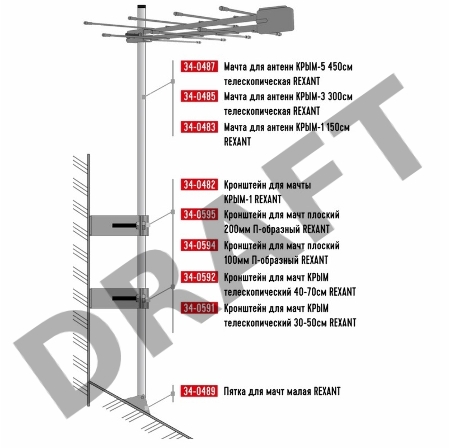 34-0487 Мачта для антенн КРЫМ-5 450см телескопическая REXANT

34-0485 Мачта для антенн КРЫМ-3 300см телескопическая REXANT

34-0483 Мачта для антенн КРЫМ-1 150см REXANT

34-0482 Кронштейн для мачты КРЫМ-1 REXANT

34-0595 Кронштейн для мачт плоский 200мм П-образный REXANT

34-0594 Кронштейн для мачт плоский 100мм П-образный REXANT

34-0592 Кронштейн для мачт КРЫМ телескопический 40-70см REXANT

34-0591 Кронштейн для мачт КРЫМ телескопический 30-50см REXANT

34-0489 Пятка для мачт малая REXANT

DRAFT